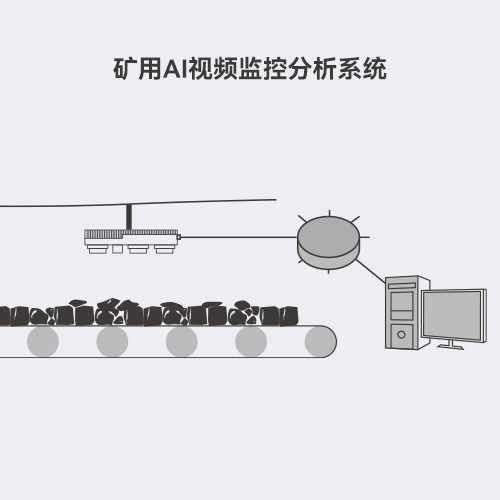 矿用AI视频监控分析系统